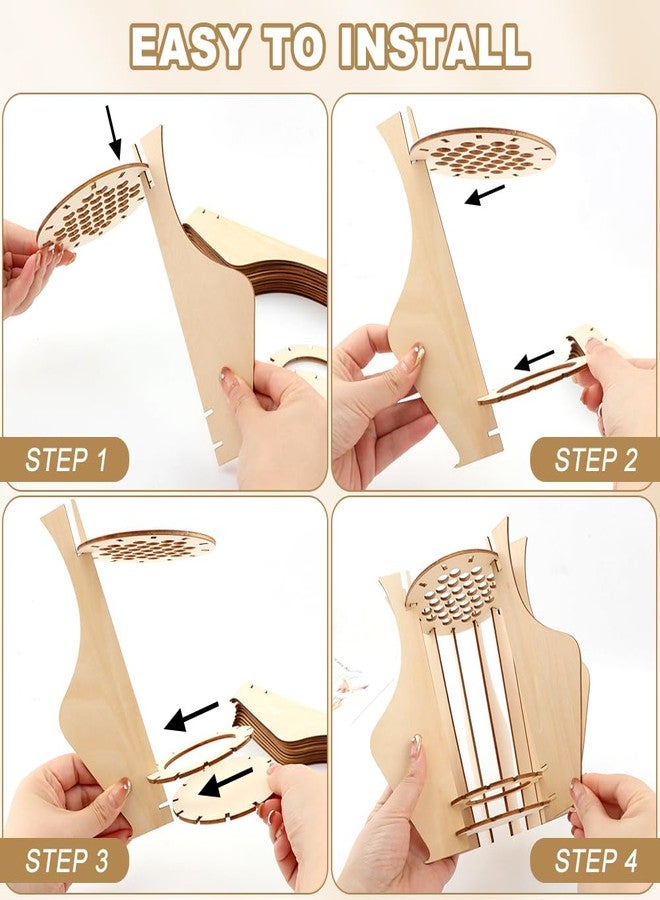 EASY TO INSTALL

STEP 1

STEP 2

STEP 3

STEP 4